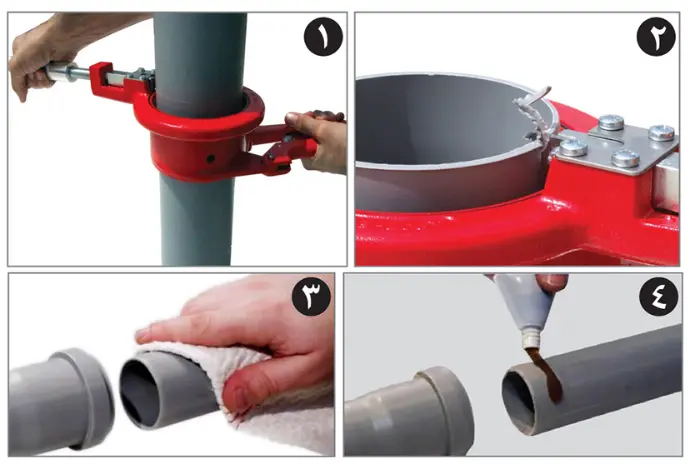 ١

٢

٣

٤